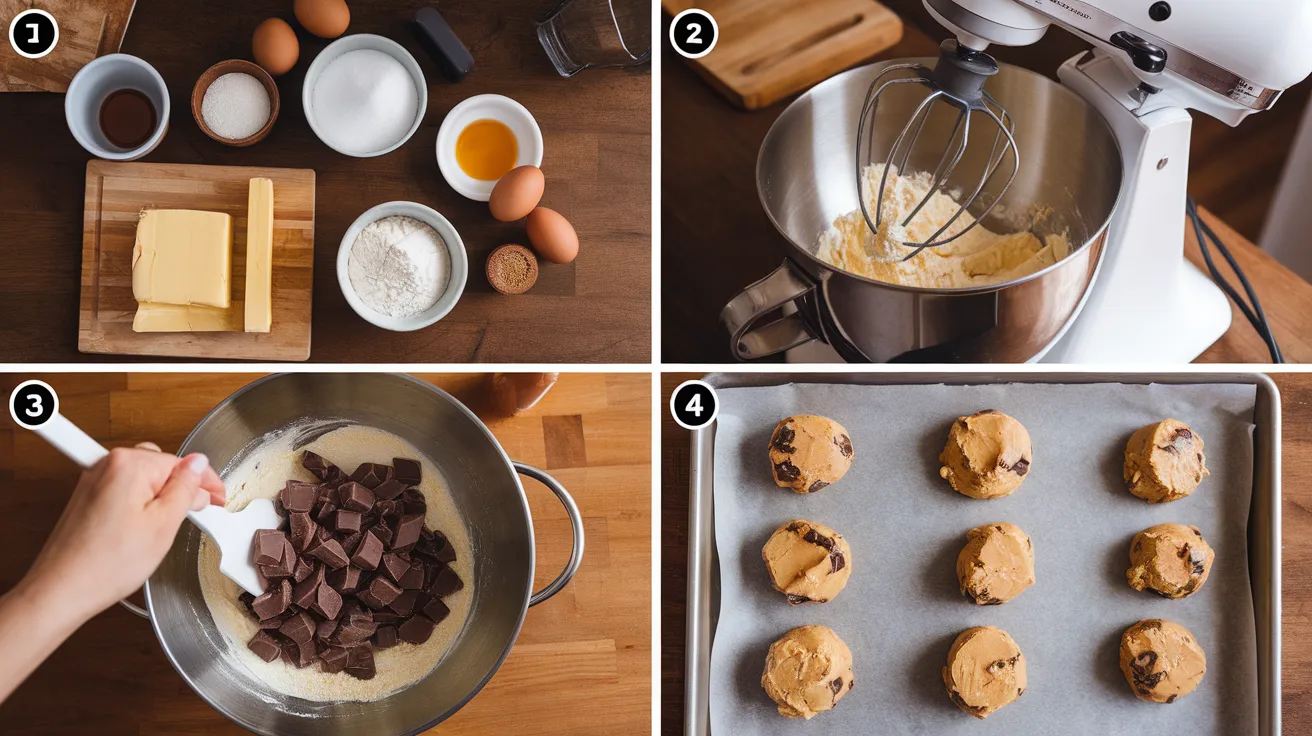 1

2

3

4